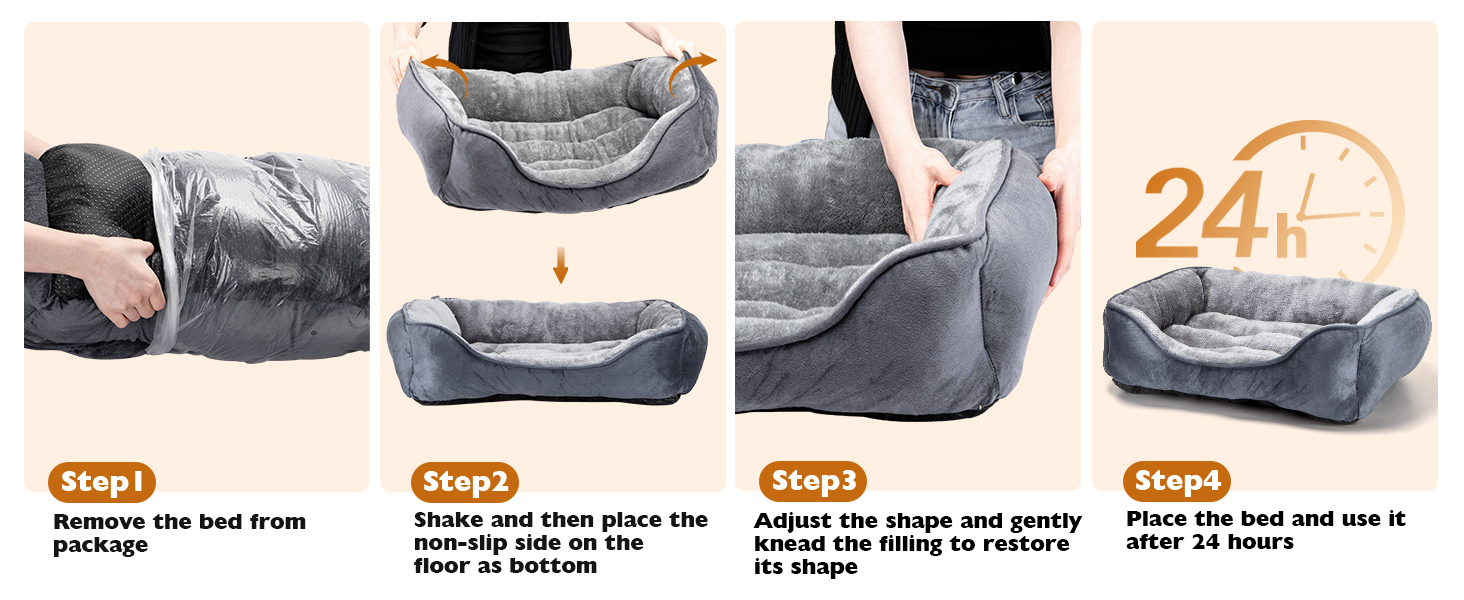 Step1

Remove the bed from package

Step2

Shake and then place the non-slip side on the floor as bottom

Step3

Adjust the shape and gently knead the filling to restore its shape

24h

Step4

Place the bed and use it after 24 hours