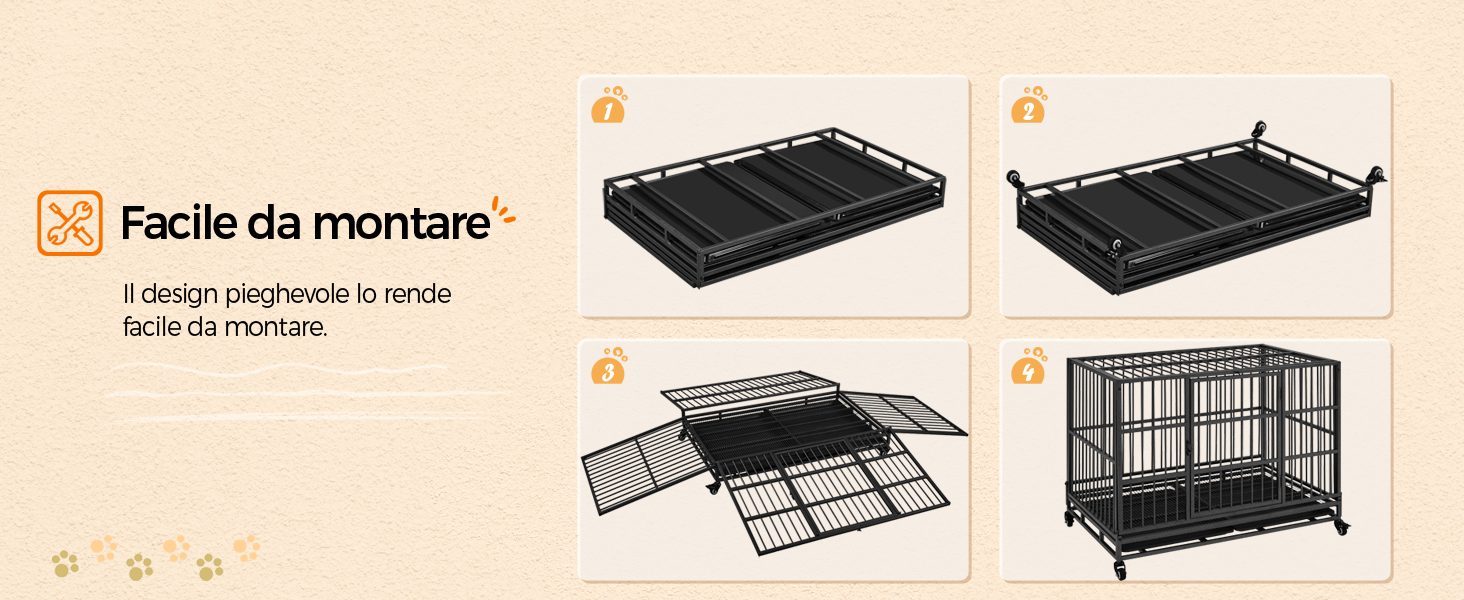 Facile da montare

Il design pieghevole lo rende facile da montare.

1

2

3

4