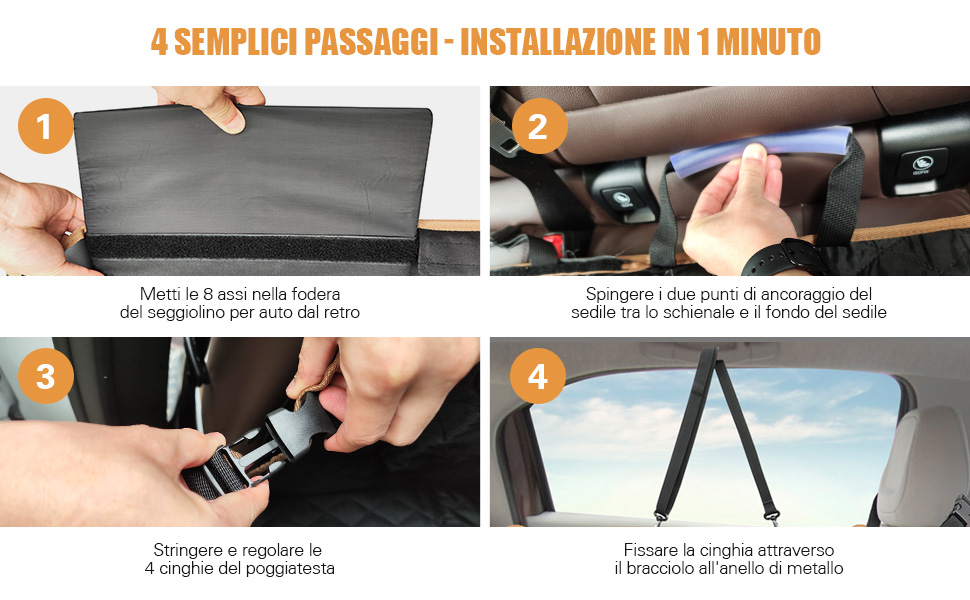 4 SEMPLICI PASSAGGI - INSTALLAZIONE IN 1 MINUTO

1

Metti le 8 assi nella fodera del seggiolino per auto dal retro

2

Spingere i due punti di ancoraggio del sedile tra lo schienale e il fondo del sedile

3

Stringere e regolare le 4 cinghie del poggiatesta

4

Fissare la cinghia attraverso il bracciolo all'anello di metallo