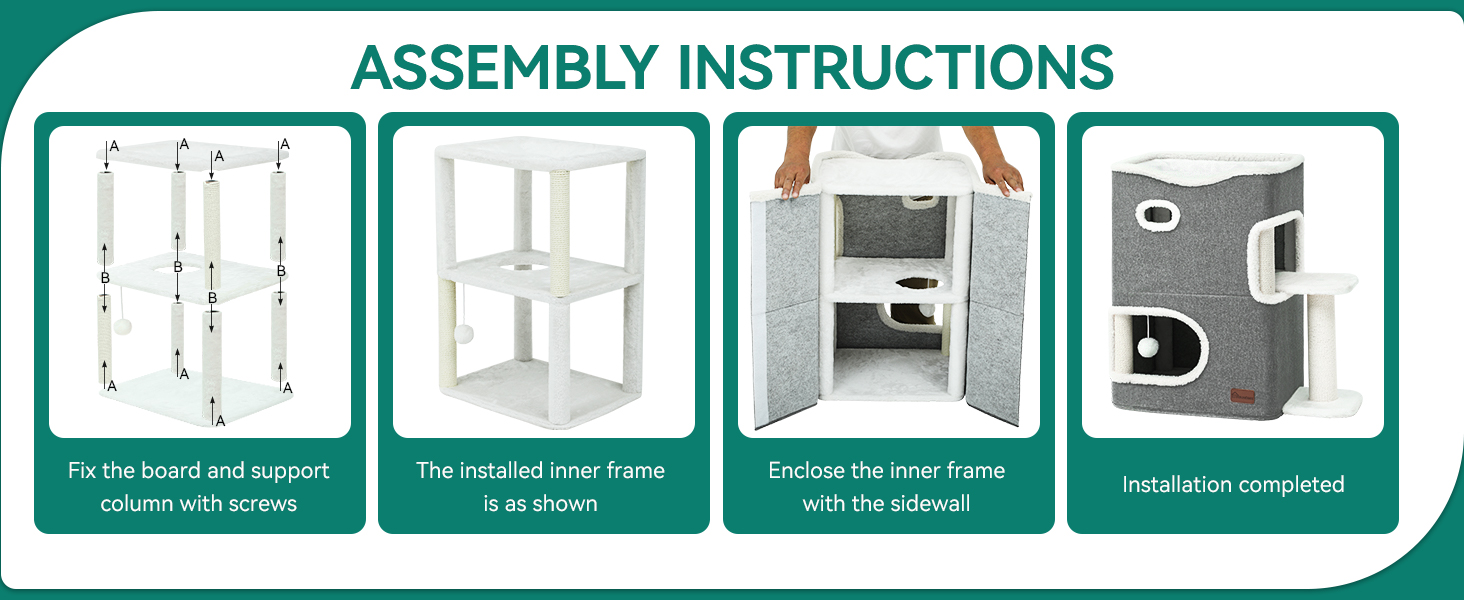 ASSEMBLY INSTRUCTIONS

A A A A
B B B B
A A A A

Fix the board and support column with screws

The installed inner frame is as shown

Enclose the inner frame with the sidewall

Installation completed