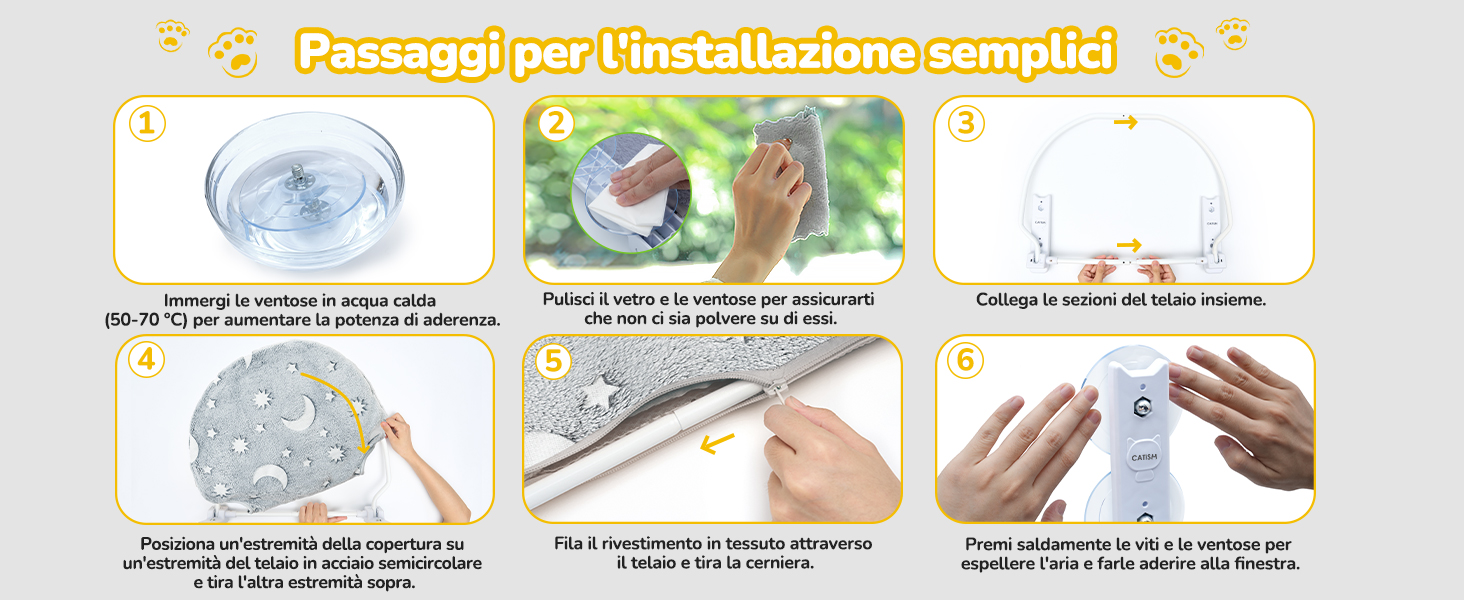 Passaggi per l'installazione semplici

1

Immergi le ventose in acqua calda (50-70 °C) per aumentare la potenza di aderenza.

2

Pulisci il vetro e le ventose per assicurarti che non ci sia polvere su di essi.

3

CATISM

CATISM

Collega le sezioni del telaio insieme.

4

Posiziona un'estremità della copertura su un'estremità del telaio in acciaio semicircolare e tira l'altra estremità sopra.

5

Fila il rivestimento in tessuto attraverso il telaio e tira la cerniera.

6

CATISM

Premi saldamente le viti e le ventose per espellere l'aria e farle aderire alla finestra.