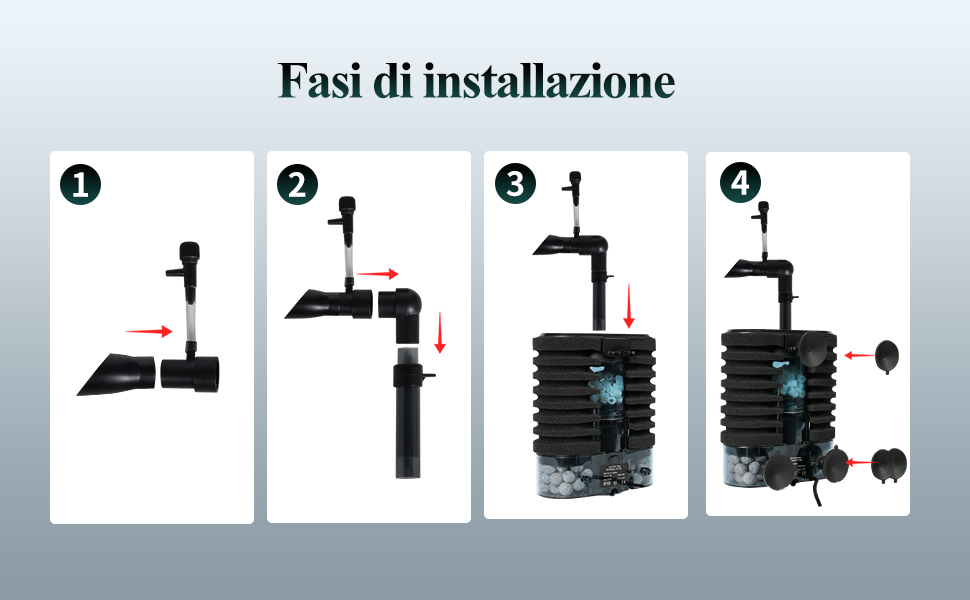 Fasi di installazione

1

2

3

4